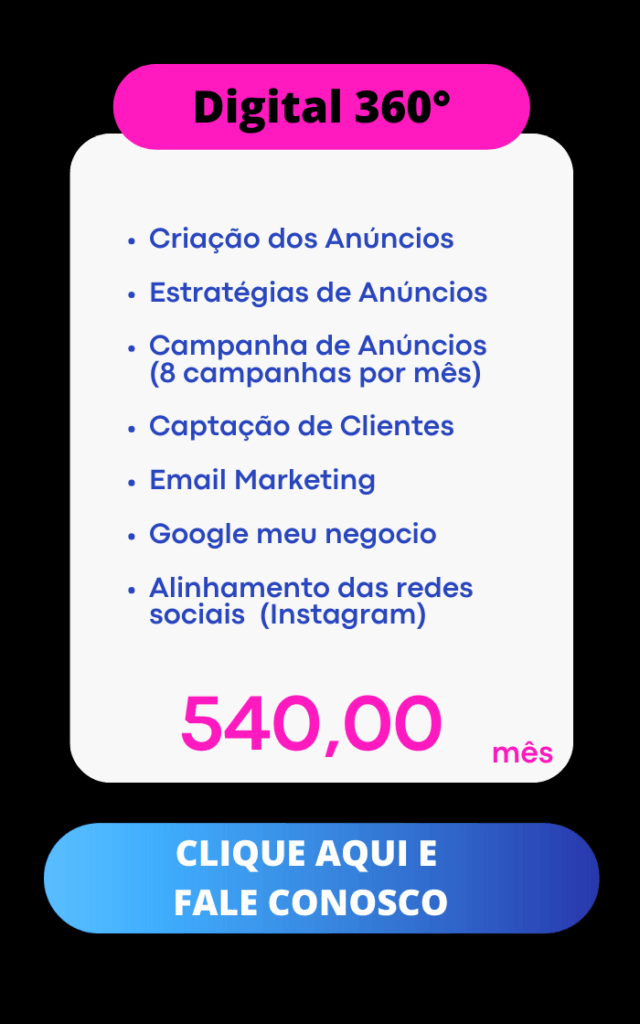 Digital 360°

• Criação dos Anúncios
• Estratégias de Anúncios
• Campanha de Anúncios (8 campanhas por mês)
• Captação de Clientes
• Email Marketing
• Google meu negocio
• Alinhamento das redes sociais (Instagram)

540,00 mês

CLIQUE AQUI E
FALE CONOSCO